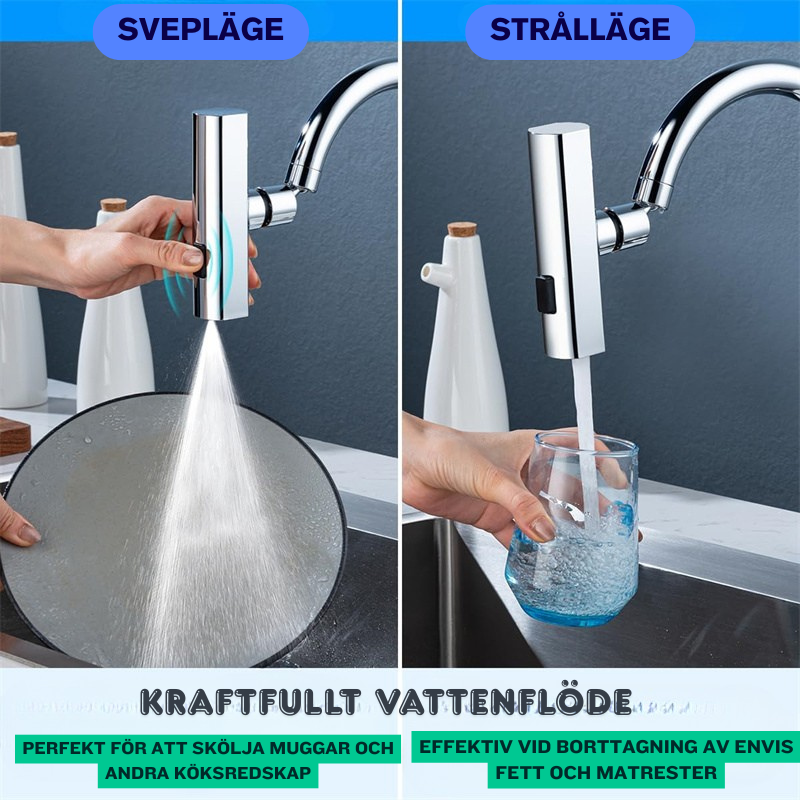 SVEPLÄGE

STRÅLLÄGE

KRAFTFULLT VATTENFLÖDE

PERFEKT FÖR ATT SKÖLJA MUGGAR OCH ANDRA KÖKSREDSKAP

EFFEKTIV VID BORTTAGNING AV ENVIS FETT OCH MATRESTER