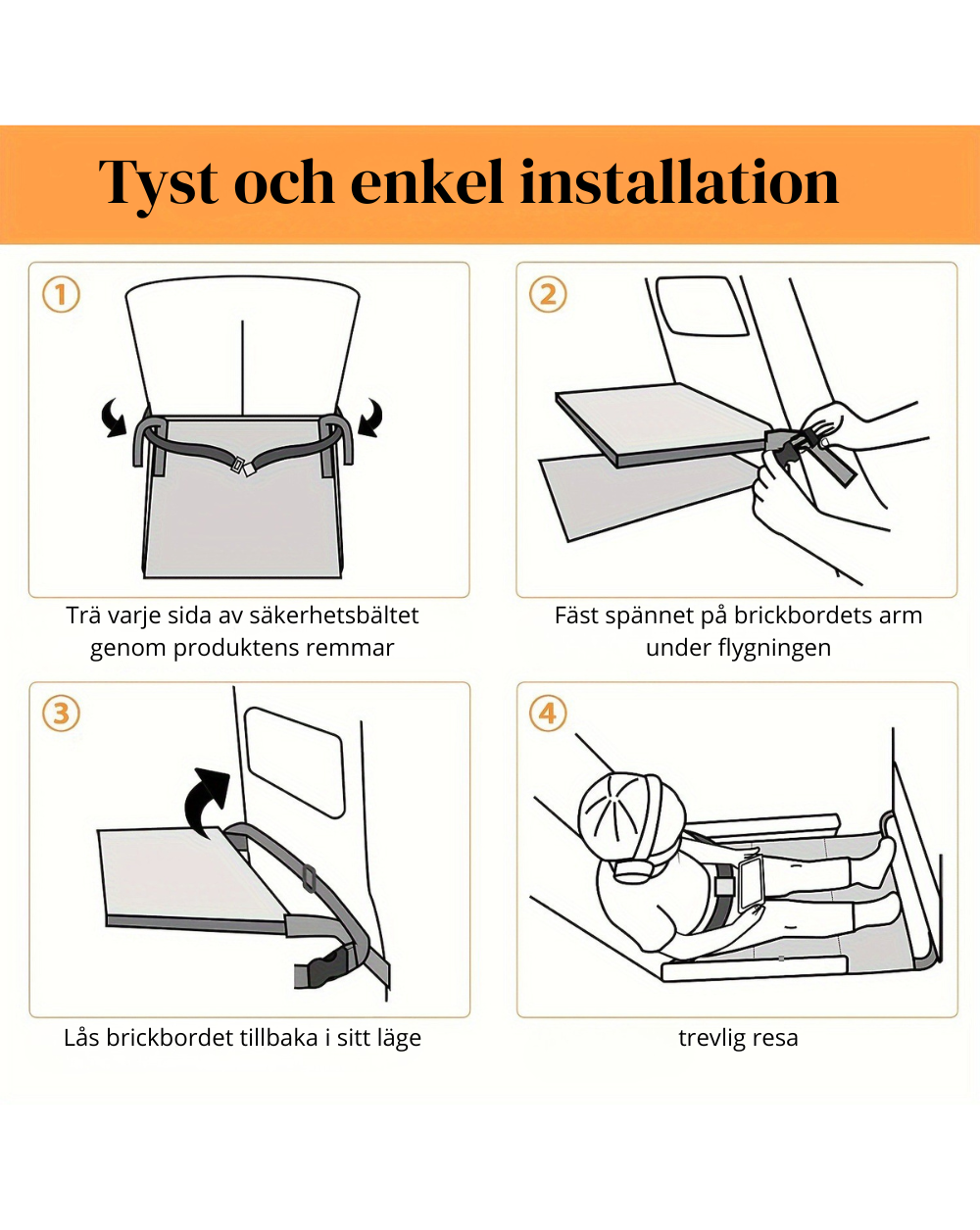 Tyst och enkel installation

1

Trä varje sida av säkerhetsbältet genom produktens remmar

2

Fäst spännet på brickbordets arm under flygningen

3

Lås brickbordet tillbaka i sitt läge

4

trevlig resa