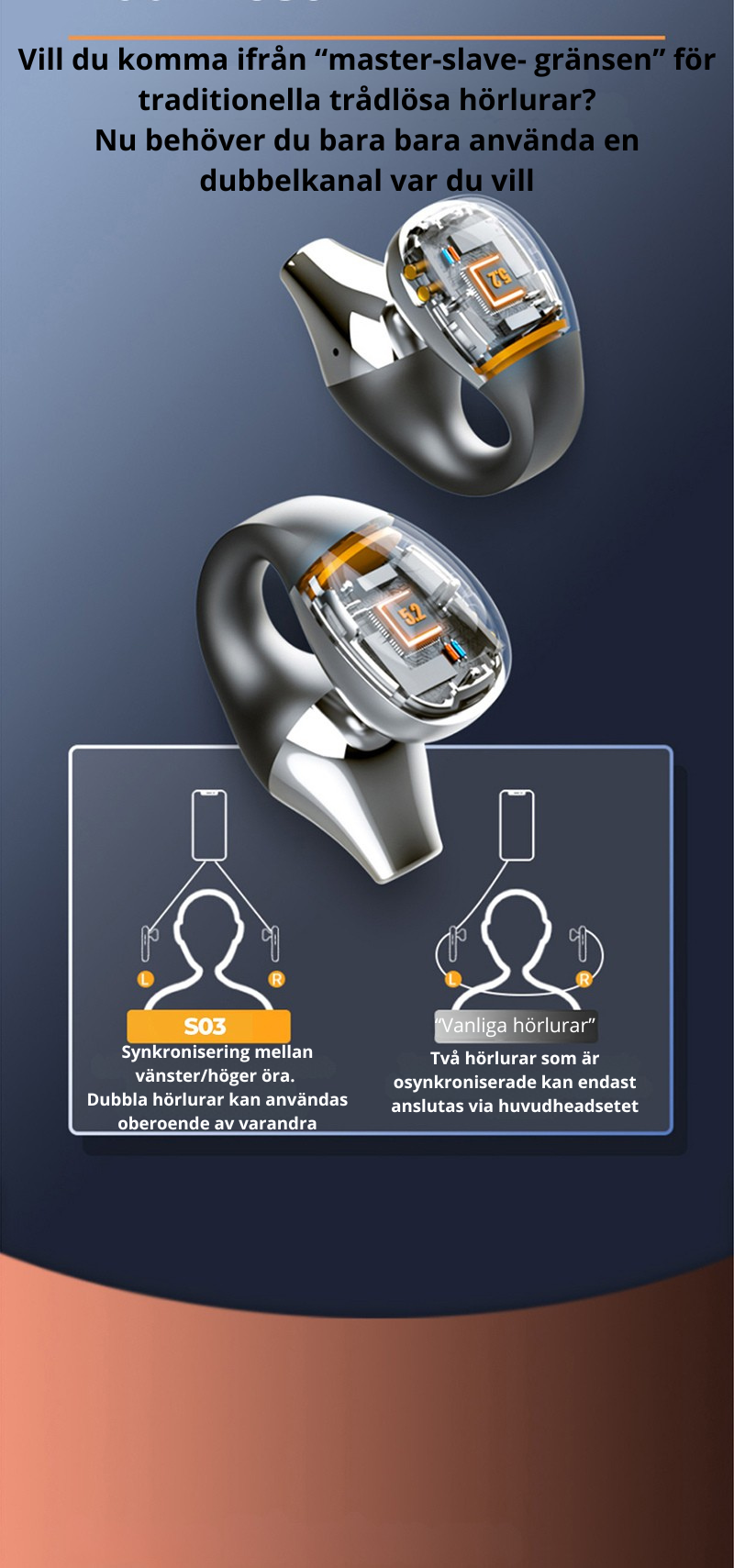 Vill du komma ifrån “master-slave- gränsen” för traditionella trådlösa hörlurar?
Nu behöver du bara bara använda en dubbelkanal var du vill

5.2

5.2

L R

S03
Synkronisering mellan vänster/höger öra.
Dubbla hörlurar kan användas oberoende av varandra

L R

“Vanliga hörlurar”
Två hörlurar som är osynkroniserade kan endast anslutas via huvudheadsetet